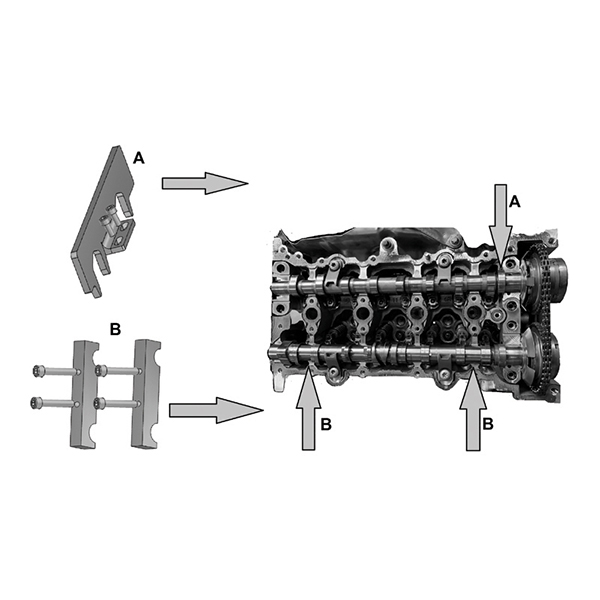 A

A

B

B

B